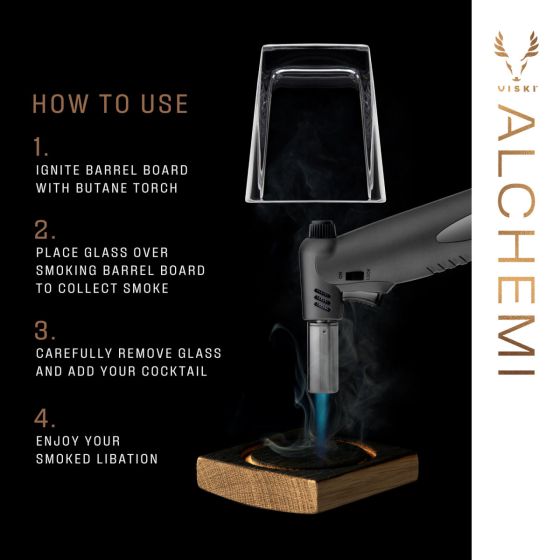 HOW TO USE

1.
IGNITE BARREL BOARD WITH BUTANE TORCH

2.
PLACE GLASS OVER SMOKING BARREL BOARD TO COLLECT SMOKE

3.
CAREFULLY REMOVE GLASS AND ADD YOUR COCKTAIL

4.
ENJOY YOUR SMOKED LIBATION

VISKI

ALCHEMI